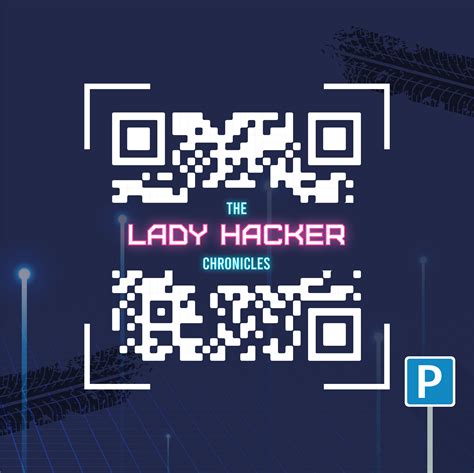 THE
LADY HACKER
CHRONICLES

P