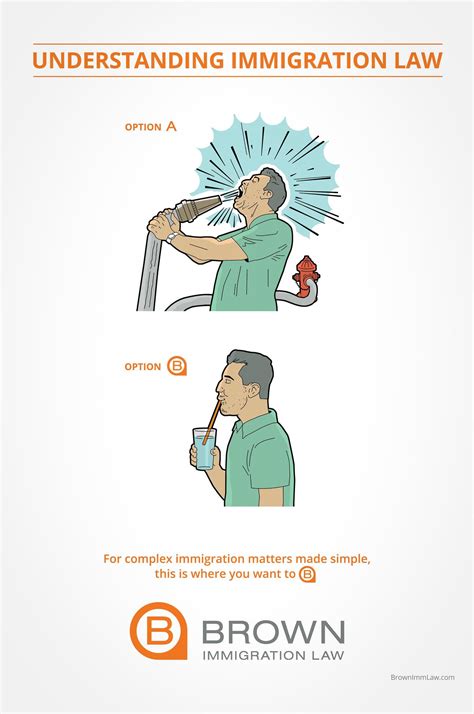 UNDERSTANDING IMMIGRATION LAW

OPTION A

OPTION B

For complex immigration matters made simple, this is where you want to B

B BROWN IMMIGRATION LAW

BrownImmLaw.com