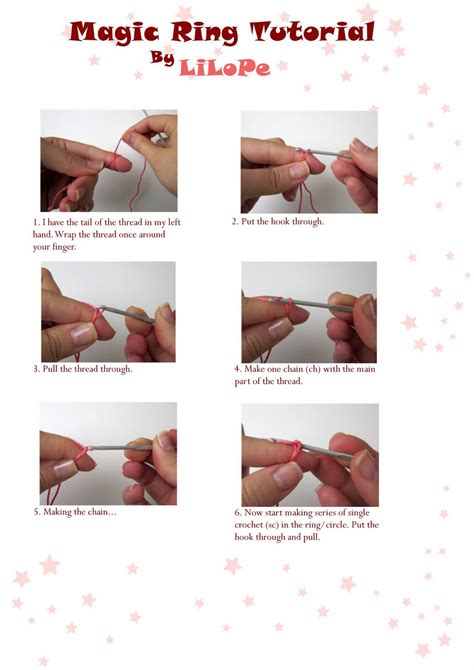 Magic Ring Tutorial
By LiLoPe

1. I have the tail of the thread in my left hand. Wrap the thread once around your finger.

2. Put the hook through.

3. Pull the thread through.

4. Make one chain (ch) with the main part of the thread.

5. Making the chain…

6. Now start making series of single crochet (sc) in the ring/circle. Put the hook through and pull.