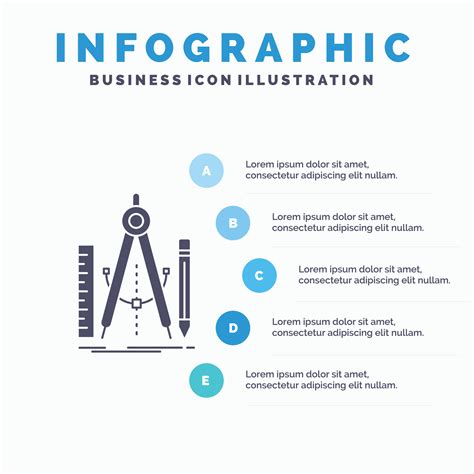 INFOGRAPHIC
BUSINESS ICON ILLUSTRATION

A
Lorem ipsum dolor sit amet, consectetur adipiscing elit nullam.

B
Lorem ipsum dolor sit amet, consectetur adipiscing elit nullam.

C
Lorem ipsum dolor sit amet, consectetur adipiscing elit nullam.

D
Lorem ipsum dolor sit amet, consectetur adipiscing elit nullam.

E
Lorem ipsum dolor sit amet, consectetur adipiscing elit nullam.