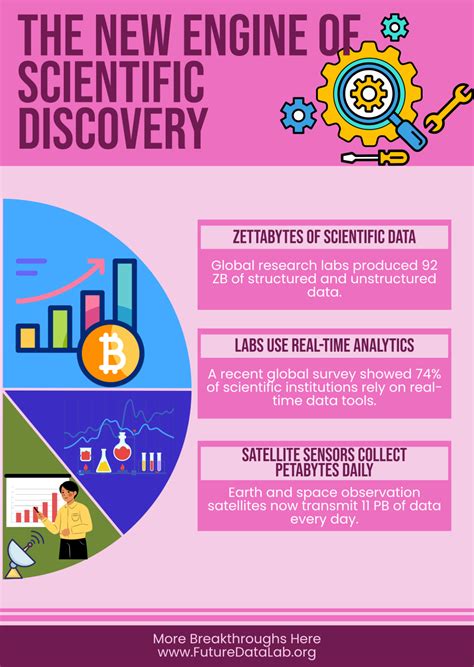 THE NEW ENGINE OF SCIENTIFIC DISCOVERY

ZETTABYTES OF SCIENTIFIC DATA

Global research labs produced 92 ZB of structured and unstructured data.

LABS USE REAL-TIME ANALYTICS

A recent global survey showed 74% of scientific institutions rely on real-time data tools.

SATELLITE SENSORS COLLECT PETABYTES DAILY

Earth and space observation satellites now transmit 11 PB of data every day.

More Breakthroughs Here
www.FutureDataLab.org