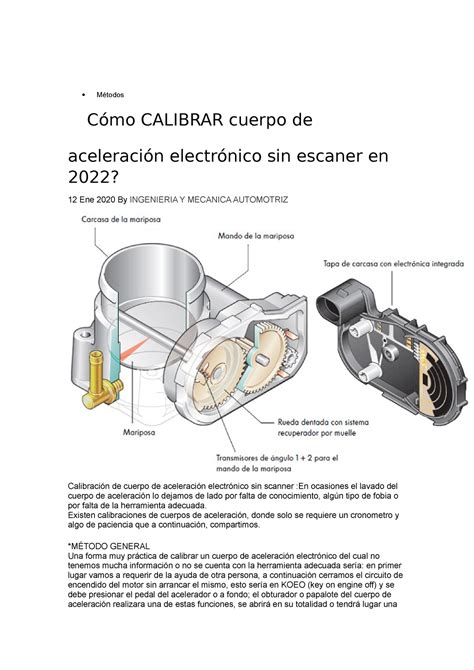 • Métodos

Cómo CALIBRAR cuerpo de aceleración electrónico sin escaner en 2022?

12 Ene 2020 By INGENIERIA Y MECANICA AUTOMOTRIZ

Carcasa de la mariposa

Mando de la mariposa

Tapa de carcasa con electrónica integrada

Mariposa

Rueda dentada con sistema recuperador por muelle

Transmisores de ángulo 1 + 2 para el mando de la mariposa

Calibración de cuerpo de aceleración electrónico sin scanner :En ocasiones el lavado del cuerpo de aceleración lo dejamos de lado por falta de conocimiento, algún tipo de fobia o por falta de la herramienta adecuada.
Existen calibraciones de cuerpos de aceleración, donde solo se requiere un cronometro y algo de paciencia que a continuación, compartimos.

*MÉTODO GENERAL
Una forma muy práctica de calibrar un cuerpo de aceleración electrónico del cual no tenemos mucha información o no se cuenta con la herramienta adecuada sería: en primer lugar vamos a requerir de la ayuda de otra persona, a continuación cerramos el circuito de encendido del motor sin arrancar el mismo, esto sería en KOEO (key on engine off) y se debe presionar el pedal del acelerador o a fondo; el obturador o papalote del cuerpo de aceleración realizara una de estas funciones, se abrirá en su totalidad o tendrá lugar una