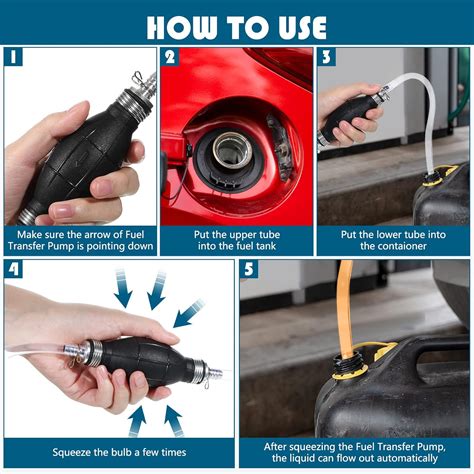 HOW TO USE

1

Make sure the arrow of Fuel Transfer Pump is pointing down

2

Put the upper tube into the fuel tank

3

Put the lower tube into the contaioner

4

Squeeze the bulb a few times

5

After squeezing the Fuel Transfer Pump, the liquid can flow out automatically