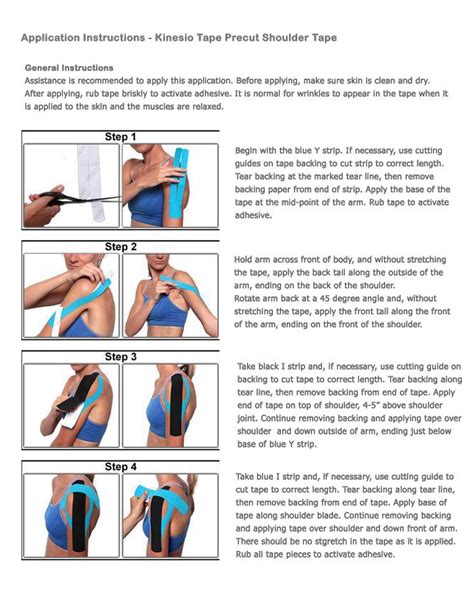 Application Instructions - Kinesio Tape Precut Shoulder Tape

General Instructions
Assistance is recommended to apply this application. Before applying, make sure skin is clean and dry. After applying, rub tape briskly to activate adhesive. It is normal for wrinkles to appear in the tape when it is applied to the skin and the muscles are relaxed.

Step 1

Begin with the blue Y strip. If necessary, use cutting guides on tape backing to cut strip to correct length. Tear backing at the marked tear line, then remove backing paper from end of strip. Apply the base of the tape at the mid-point of the arm. Rub tape to activate adhesive.

Step 2

Hold arm across front of body, and without stretching the tape, apply the back tail along the outside of the arm, ending on the back of the shoulder.
Rotate arm back at a 45 degree angle and, without stretching the tape, apply the front tail along the front of the arm, ending on the front of the shoulder.

Step 3

Take black I strip and, if necessary, use cutting guide on backing to cut tape to correct length. Tear backing along tear line, then remove backing from end of tape. Apply end of tape on top of shoulder, 4-5" above shoulder joint. Continue removing backing and applying tape over shoulder and down outside of arm, ending just below base of blue Y strip.

Step 4

Take blue I strip and, if necessary, use cutting guide to cut tape to correct length. Tear backing along tear line, then remove backing from end of tape. Apply base of tape along shoulder blade. Continue removing backing and applying tape over shoulder and down front of arm. There should be no stgretch in the tape as it is applied. Rub all tape pieces to activate adhesive.