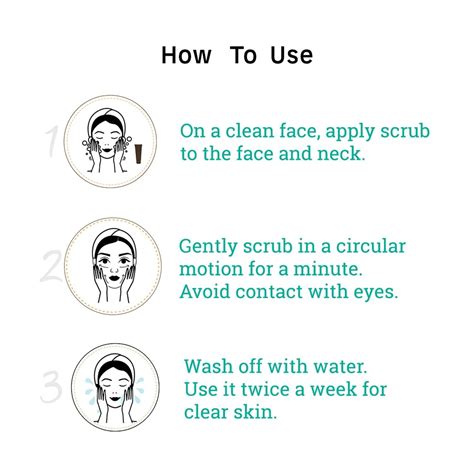 How To Use

1

On a clean face, apply scrub to the face and neck.

2

Gently scrub in a circular motion for a minute. Avoid contact with eyes.

3

Wash off with water. Use it twice a week for clear skin.