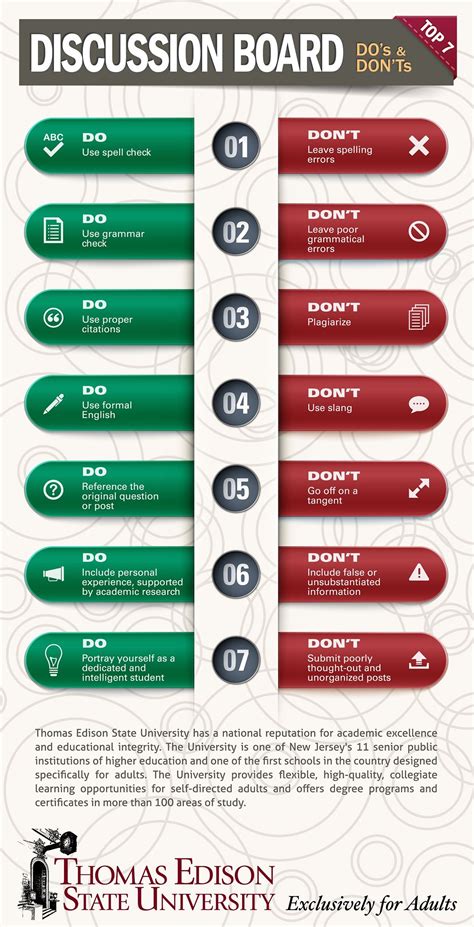 DISCUSSION BOARD DO's & DON'Ts

TOP 7

ABC

DO
Use spell check

01

DON'T
Leave spelling errors

DO
Use grammar check

02

DON'T
Leave poor grammatical errors

DO
Use proper citations

03

DON'T
Plagiarize

DO
Use formal English

04

DON'T
Use slang

DO
Reference the original question or post

05

DON'T
Go off on a tangent

DO
Include personal experience, supported by academic research

06

DON'T
Include false or unsubstantiated information

DO
Portray yourself as a dedicated and intelligent student

07

DON'T
Submit poorly thought-out and unorganized posts

Thomas Edison State University has a national reputation for academic excellence and educational integrity. The University is one of New Jersey's 11 senior public institutions of higher education and one of the first schools in the country designed specifically for adults. The University provides flexible, high-quality, collegiate learning opportunities for self-directed adults and offers degree programs and certificates in more than 100 areas of study.

THOMAS EDISON STATE UNIVERSITY Exclusively for Adults