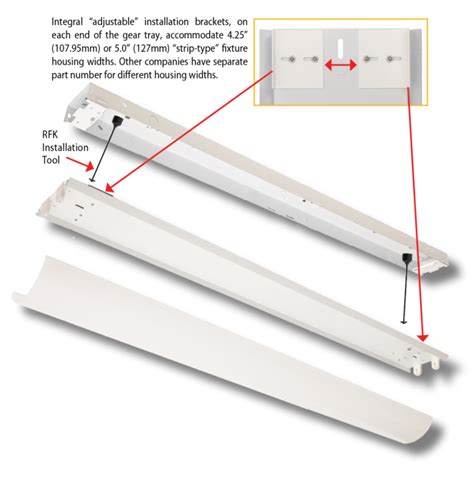 Integral "adjustable" installation brackets, on each end of the gear tray, accommodate 4.25" (107.95mm) or 5.0" (127mm) "strip-type" fixture housing widths. Other companies have separate part number for different housing widths.

RFK Installation Tool