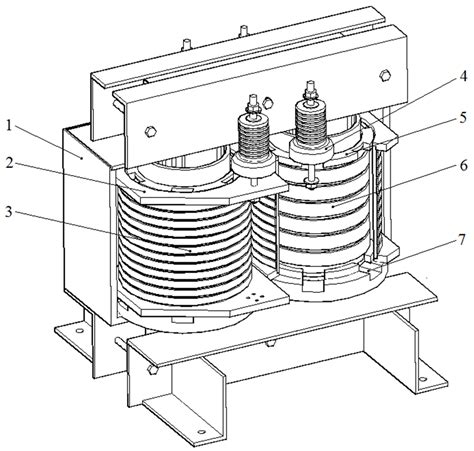 1
2
3
4
5
6
7