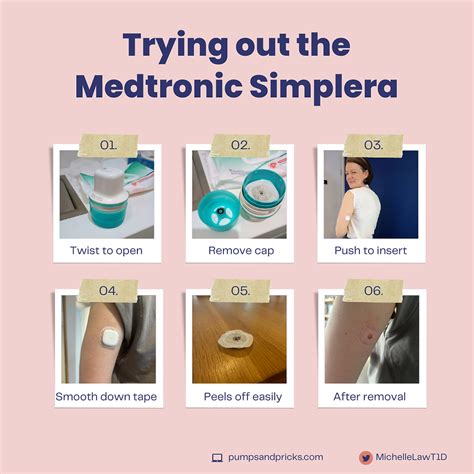 Trying out the Medtronic Simplera

01.

Twist to open

02.

Remove cap

03.

Push to insert

04.

Smooth down tape

05.

Peels off easily

06.

After removal

pumpsandpricks.com

MichelleLawT1D