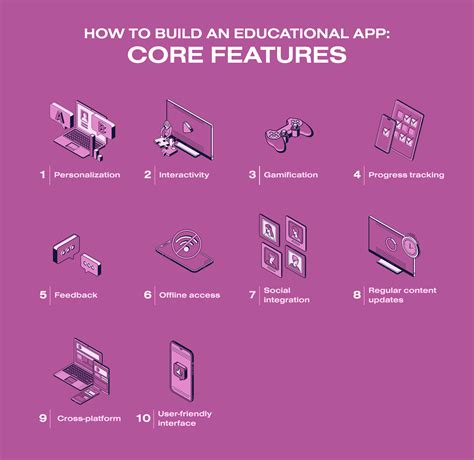 HOW TO BUILD AN EDUCATIONAL APP:
CORE FEATURES

1 Personalization

2 Interactivity

3 Gamification

4 Progress tracking

5 Feedback

6 Offline access

7 Social integration

8 Regular content updates

9 Cross-platform

10 User-friendly interface