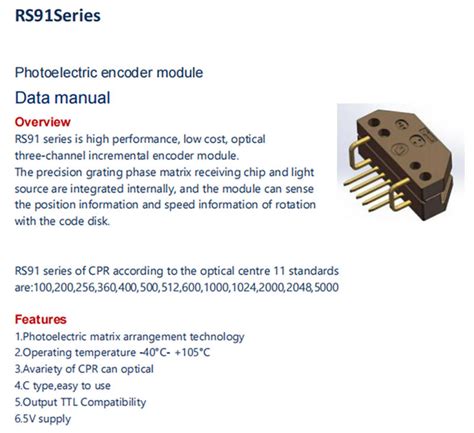 RS91Series

Photoelectric encoder module

Data manual

Overview

RS91 series is high performance, low cost, optical three-channel incremental encoder module. The precision grating phase matrix receiving chip and light source are integrated internally, and the module can sense the position information and speed information of rotation with the code disk.

RS91 series of CPR according to the optical centre 11 standards are:100,200,256,360,400,500,512,600,1000,1024,2000,2048,5000

Features

1.Photoelectric matrix arrangement technology
2.Operating temperature -40°C- +105°C
3.Avariety of CPR can optical
4.C type,easy to use
5.Output TTL Compatibility
6.5V supply