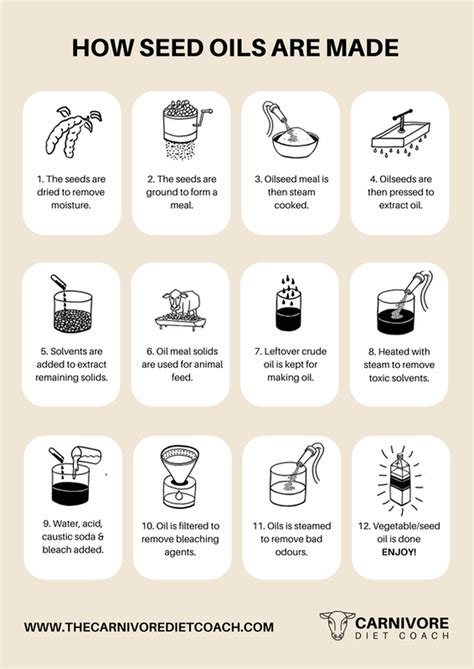 HOW SEED OILS ARE MADE

1. The seeds are dried to remove moisture.

2. The seeds are ground to form a meal.

3. Oilseed meal is then steam cooked.

4. Oilseeds are then pressed to extract oil.

5. Solvents are added to extract remaining solids.

6. Oil meal solids are used for animal feed.

7. Leftover crude oil is kept for making oil.

8. Heated with steam to remove toxic solvents.

9. Water, acid, caustic soda & bleach added.

10. Oil is filtered to remove bleaching agents.

11. Oils is steamed to remove bad odours.

12. Vegetable/seed oil is done ENJOY!

WWW.THECARNIVOREDIETCOACH.COM

CARNIVORE DIET COACH