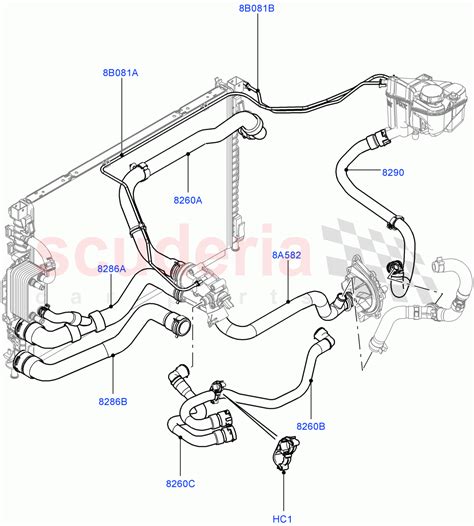 8B081B

8B081A

8290

8260A

scuderia
car parts

8A582

8286A

8286B

8260B

8260C

HC1