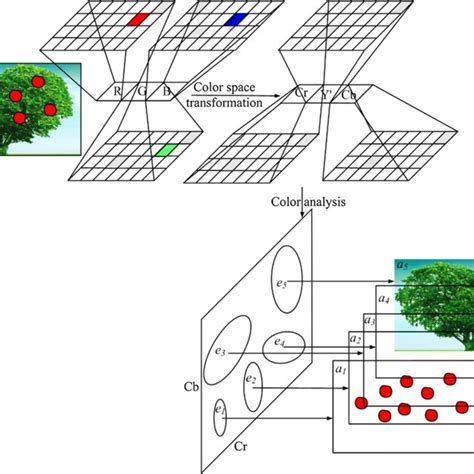 R G B

Color space transformation

Cr Y' Cb

Color analysis

$e_5$

$e_4$

$e_3$

$e_2$

$e_1$

Cb

Cr

$a_5$

$a_4$

$a_3$

$a_2$

$a_1$