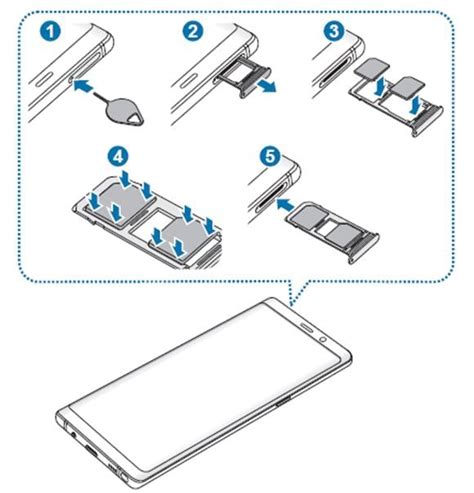 1
2
3
4
5