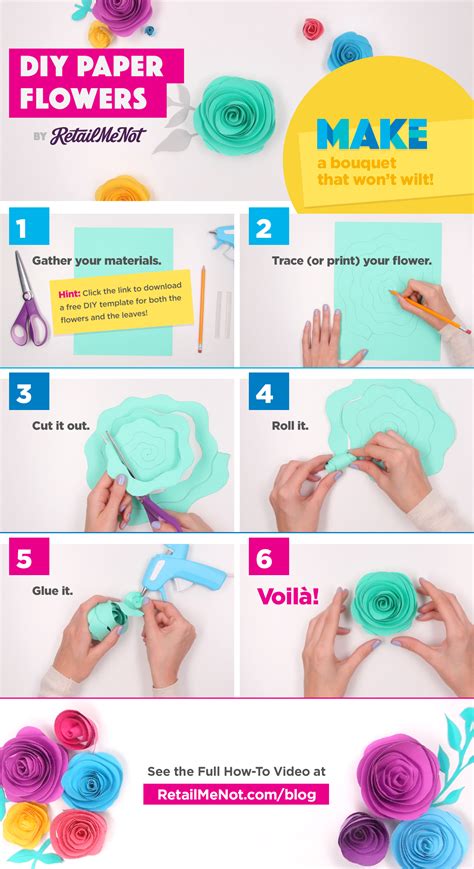 DIY PAPER FLOWERS

BY RetailMeNot

MAKE
a bouquet that won't wilt!

1
Gather your materials.

Hint: Click the link to download a free DIY template for both the flowers and the leaves!

2
Trace (or print) your flower.

3
Cut it out.

4
Roll it.

5
Glue it.

6
Voilà!

See the Full How-To Video at
RetailMeNot.com/blog