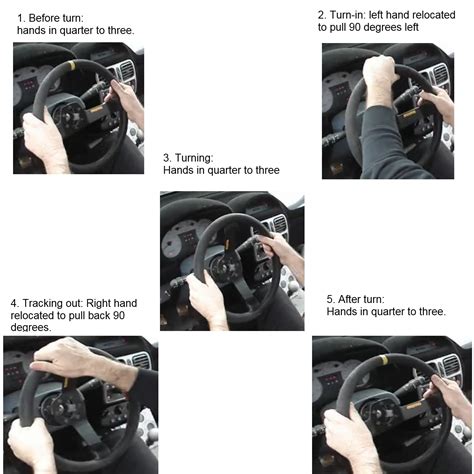 1. Before turn:
hands in quarter to three.

2. Turn-in: left hand relocated to pull 90 degrees left

3. Turning:
Hands in quarter to three

4. Tracking out: Right hand relocated to pull back 90 degrees.

5. After turn:
Hands in quarter to three.