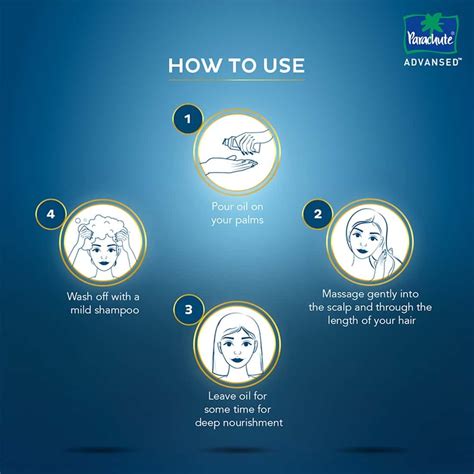 Parachute®
ADVANSED™

HOW TO USE

1
Pour oil on your palms

2
Massage gently into the scalp and through the length of your hair

3
Leave oil for some time for deep nourishment

4
Wash off with a mild shampoo