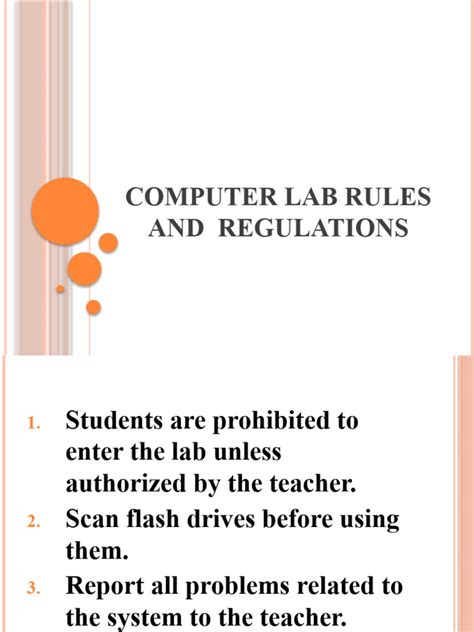 COMPUTER LAB RULES AND REGULATIONS

1. Students are prohibited to enter the lab unless authorized by the teacher.
2. Scan flash drives before using them.
3. Report all problems related to the system to the teacher.