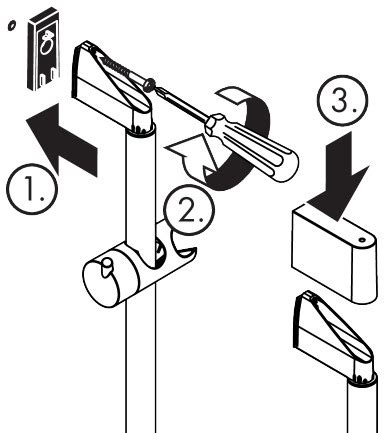 1.

2.

3.