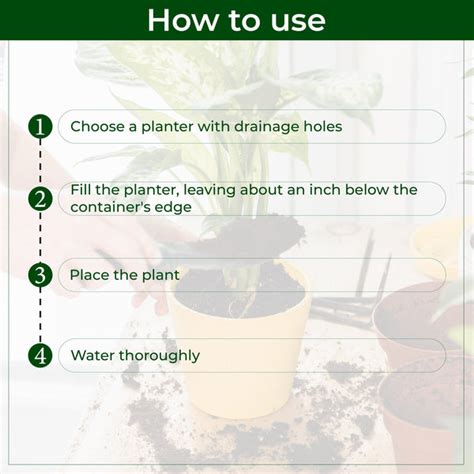 How to use

1 Choose a planter with drainage holes

2 Fill the planter, leaving about an inch below the container's edge

3 Place the plant

4 Water thoroughly