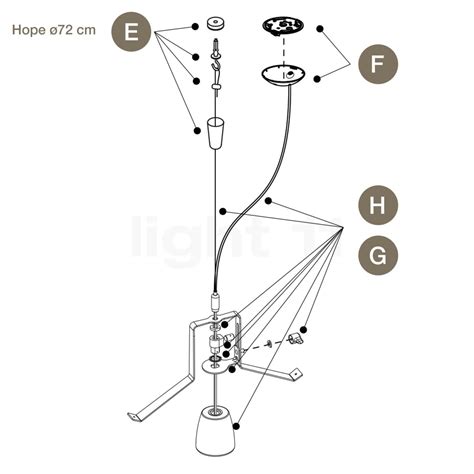 Hope ø72 cm

E

F

H

G

light 11