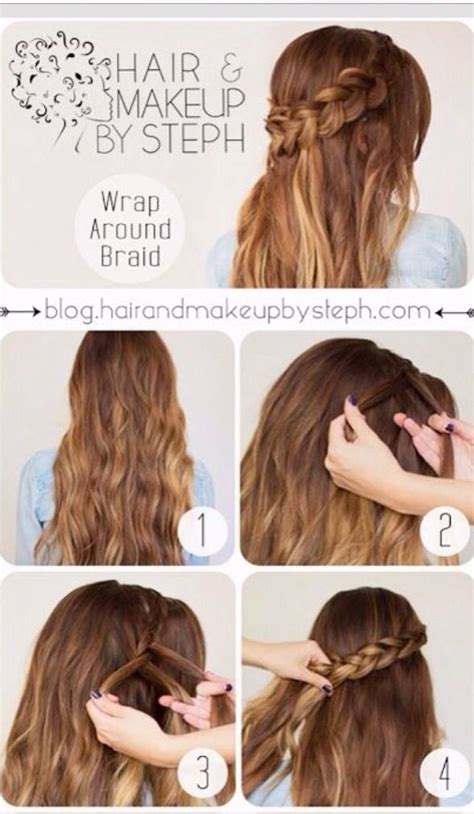 HAIR & MAKEUP BY STEPH

Wrap Around Braid

blog.hairandmakeupbysteph.com

1

2

3

4