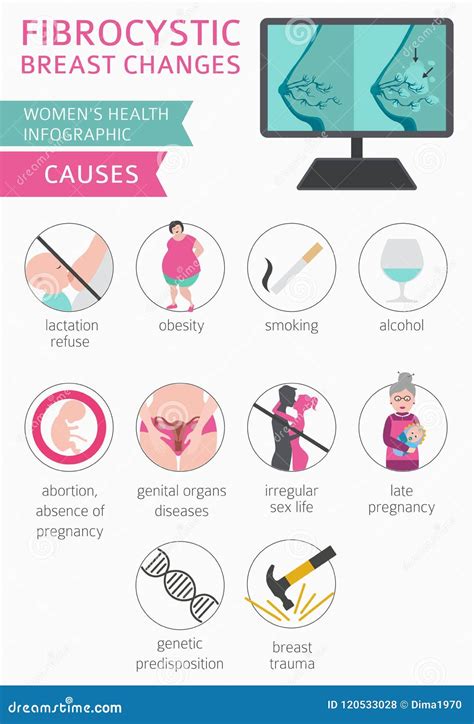 FIBROCYSTIC BREAST CHANGES

WOMEN'S HEALTH INFOGRAPHIC

CAUSES

lactation refuse

obesity

smoking

alcohol

abortion, absence of pregnancy

genital organs diseases

irregular sex life

late pregnancy

genetic predisposition

breast trauma

dreamstime.com

ID 120533028 © Dima1970