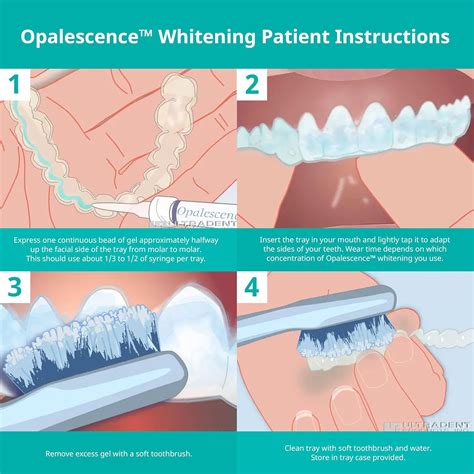 Opalescence™ Whitening Patient Instructions

1

Opalescence

ULTRADENT

Express one continuous bead of gel approximately halfway up the facial side of the tray from molar to molar. This should use about 1/3 to 1/2 of syringe per tray.

2

Insert the tray in your mouth and lightly tap it to adapt the sides of your teeth. Wear time depends on which concentration of Opalescence™ whitening you use.

3

Remove excess gel with a soft toothbrush.

4

ULTRADENT

Clean tray with soft toothbrush and water. Store in tray case provided.