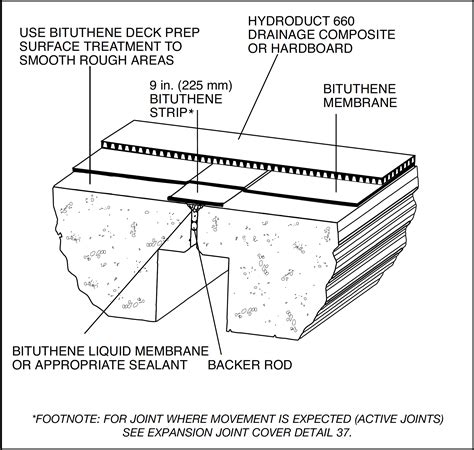 USE BITUTHENE DECK PREP SURFACE TREATMENT TO SMOOTH ROUGH AREAS

HYDRODUCT 660 DRAINAGE COMPOSITE OR HARDBOARD

9 in. (225 mm) BITUTHENE STRIP*

BITUTHENE MEMBRANE

BITUTHENE LIQUID MEMBRANE OR APPROPRIATE SEALANT

BACKER ROD

*FOOTNOTE: FOR JOINT WHERE MOVEMENT IS EXPECTED (ACTIVE JOINTS) SEE EXPANSION JOINT COVER DETAIL 37.