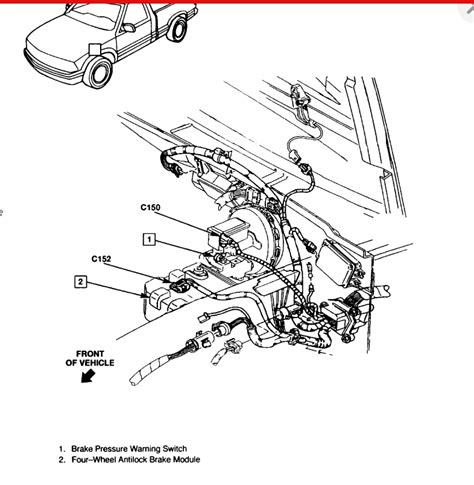 C150

1

C152

2

FRONT OF VEHICLE

1. Brake Pressure Warning Switch
2. Four–Wheel Antilock Brake Module