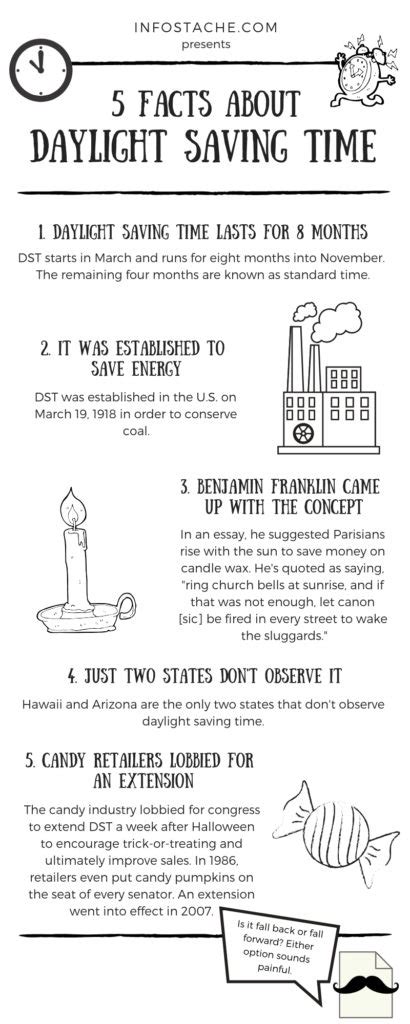 INFOSTACHE.COM
presents

5 FACTS ABOUT DAYLIGHT SAVING TIME

1. DAYLIGHT SAVING TIME LASTS FOR 8 MONTHS

DST starts in March and runs for eight months into November. The remaining four months are known as standard time.

2. IT WAS ESTABLISHED TO SAVE ENERGY

DST was established in the U.S. on March 19, 1918 in order to conserve coal.

3. BENJAMIN FRANKLIN CAME UP WITH THE CONCEPT

In an essay, he suggested Parisians rise with the sun to save money on candle wax. He's quoted as saying, "ring church bells at sunrise, and if that was not enough, let canon [sic] be fired in every street to wake the sluggards."

4. JUST TWO STATES DON'T OBSERVE IT

Hawaii and Arizona are the only two states that don't observe daylight saving time.

5. CANDY RETAILERS LOBBIED FOR AN EXTENSION

The candy industry lobbied for congress to extend DST a week after Halloween to encourage trick-or-treating and ultimately improve sales. In 1986, retailers even put candy pumpkins on the seat of every senator. An extension went into effect in 2007.

Is it fall back or fall forward? Either option sounds painful.