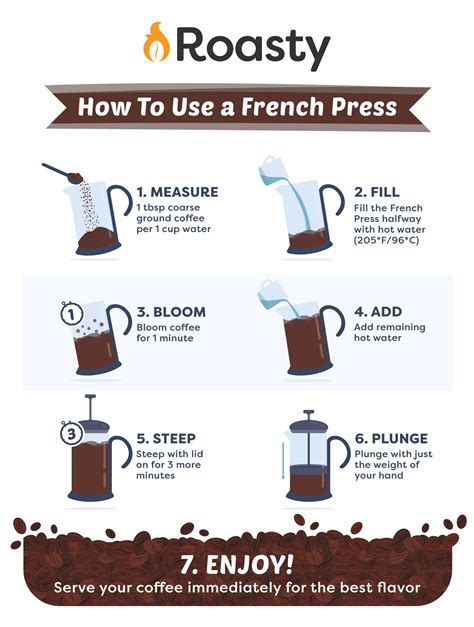 Roasty

How To Use a French Press

1. MEASURE
1 tbsp coarse ground coffee per 1 cup water

2. FILL
Fill the French Press halfway with hot water (205*F/96*C)

1

3. BLOOM
Bloom coffee for 1 minute

4. ADD
Add remaining hot water

3

5. STEEP
Steep with lid on for 3 more minutes

6. PLUNGE
Plunge with just the weight of your hand

7. ENJOY!
Serve your coffee immediately for the best flavor