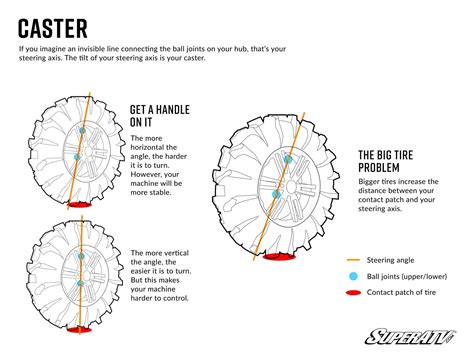 CASTER

If you imagine an invisible line connecting the ball joints on your hub, that's your steering axis. The tilt of your steering axis is your caster.

GET A HANDLE ON IT

The more horizontal the angle, the harder it is to turn. However, your machine will be more stable.

The more vertical the angle, the easier it is to turn. But this makes your machine harder to control.

THE BIG TIRE PROBLEM

Bigger tires increase the distance between your contact patch and your steering axis.

Steering angle

Ball joints (upper/lower)

Contact patch of tire

SUPERATV.COM