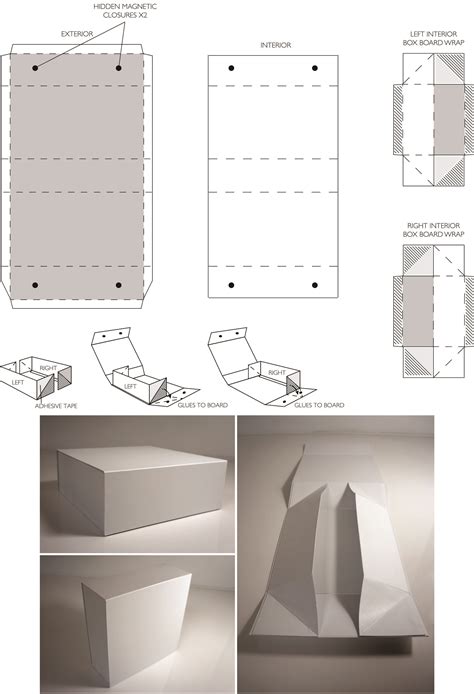 HIDDEN MAGNETIC CLOSURES X2

EXTERIOR

INTERIOR

LEFT INTERIOR BOX BOARD WRAP

RIGHT INTERIOR BOX BOARD WRAP

LEFT

RIGHT

ADHESIVE TAPE

LEFT

GLUES TO BOARD

RIGHT

GLUES TO BOARD