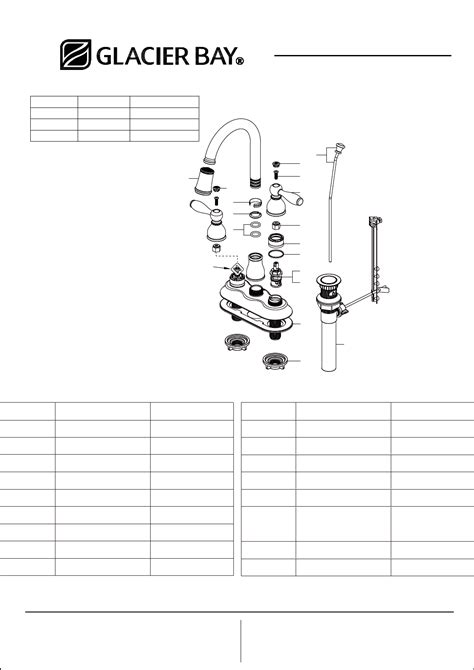 GLACIER BAY®