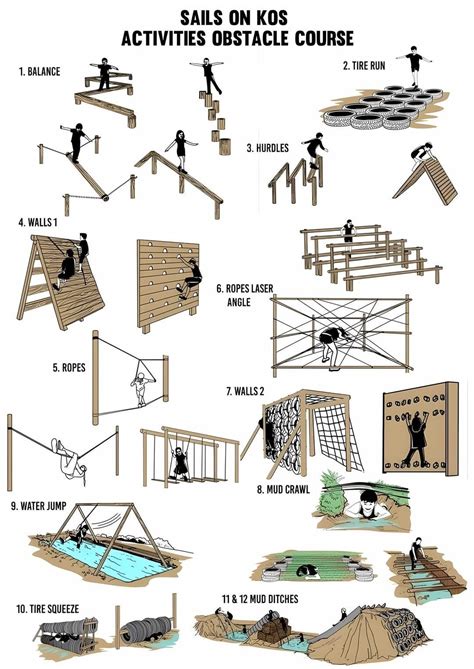 SAILS ON KOS
ACTIVITIES OBSTACLE COURSE

1. BALANCE

2. TIRE RUN

3. HURDLES

4. WALLS 1

6. ROPES LASER ANGLE

5. ROPES

7. WALLS 2

8. MUD CRAWL

9. WATER JUMP

10. TIRE SQUEEZE

11 & 12 MUD DITCHES