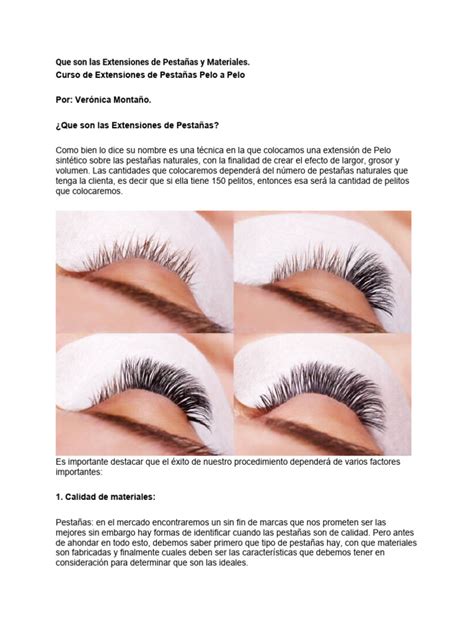 Que son las Extensiones de Pestañas y Materiales.
Curso de Extensiones de Pestañas Pelo a Pelo

Por: Verónica Montaño.

¿Que son las Extensiones de Pestañas?

Como bien lo dice su nombre es una técnica en la que colocamos una extensión de Pelo sintético sobre las pestañas naturales, con la finalidad de crear el efecto de largor, grosor y volumen. Las cantidades que colocaremos dependerá del número de pestañas naturales que tenga la clienta, es decir que si ella tiene 150 pelitos, entonces esa será la cantidad de pelitos que colocaremos.

Es importante destacar que el éxito de nuestro procedimiento dependerá de varios factores importantes:

1. Calidad de materiales:

Pestañas: en el mercado encontraremos un sin fin de marcas que nos prometen ser las mejores sin embargo hay formas de identificar cuando las pestañas son de calidad. Pero antes de ahondar en todo esto, debemos saber primero que tipo de pestañas hay, con que materiales son fabricadas y finalmente cuales deben ser las características que debemos tener en consideración para determinar que son las ideales.