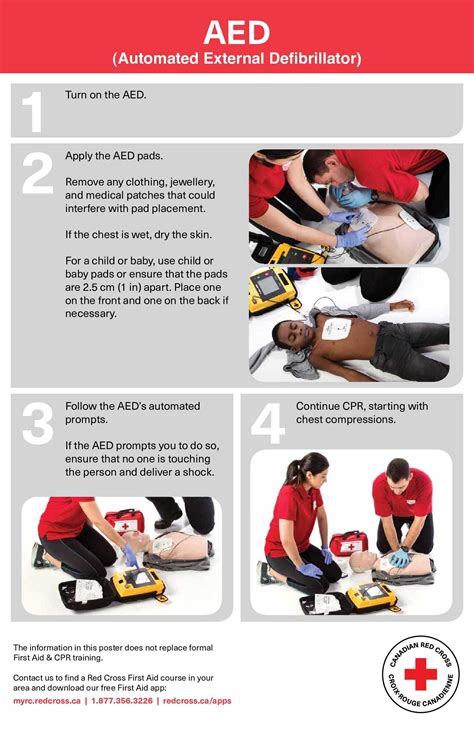 AED
(Automated External Defibrillator)

1
Turn on the AED.

2
Apply the AED pads.

Remove any clothing, jewellery, and medical patches that could interfere with pad placement.

If the chest is wet, dry the skin.

For a child or baby, use child or baby pads or ensure that the pads are 2.5 cm (1 in) apart. Place one on the front and one on the back if necessary.

3
Follow the AED's automated prompts.

If the AED prompts you to do so, ensure that no one is touching the person and deliver a shock.

4
Continue CPR, starting with chest compressions.

The information in this poster does not replace formal First Aid & CPR training.

Contact us to find a Red Cross First Aid course in your area and download our free First Aid app:
myrc.redcross.ca | 1.877.356.3226 | redcross.ca/apps

CANADIAN RED CROSS
CROIX-ROUGE CANADIENNE