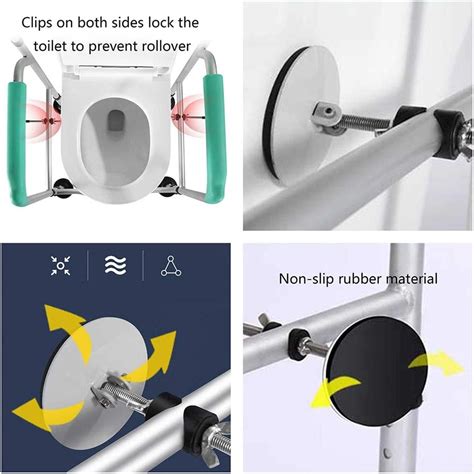 Clips on both sides lock the toilet to prevent rollover

Non-slip rubber material