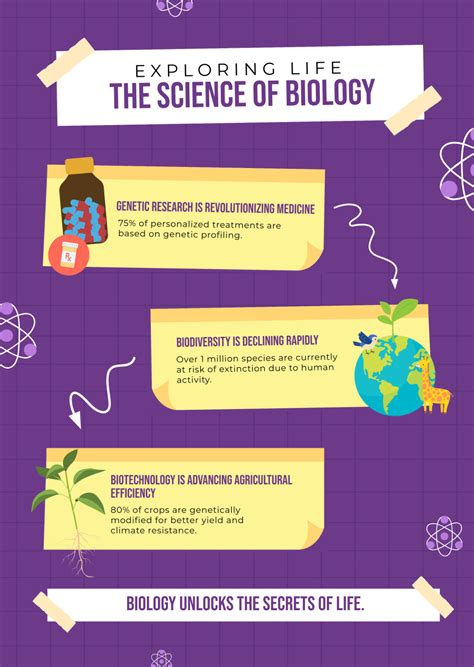 EXPLORING LIFE
THE SCIENCE OF BIOLOGY

Rx

GENETIC RESEARCH IS REVOLUTIONIZING MEDICINE
75% of personalized treatments are based on genetic profiling.

BIODIVERSITY IS DECLINING RAPIDLY
Over 1 million species are currently at risk of extinction due to human activity.

BIOTECHNOLOGY IS ADVANCING AGRICULTURAL EFFICIENCY
80% of crops are genetically modified for better yield and climate resistance.

BIOLOGY UNLOCKS THE SECRETS OF LIFE.