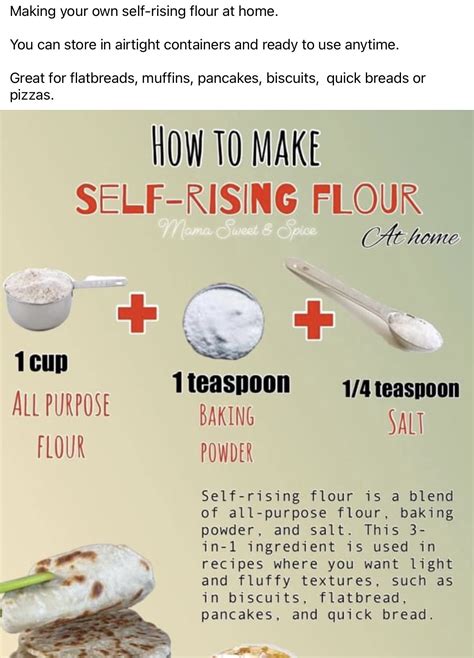 Making your own self-rising flour at home.

You can store in airtight containers and ready to use anytime.

Great for flatbreads, muffins, pancakes, biscuits, quick breads or pizzas.

HOW TO MAKE
SELF-RISING FLOUR
Mama Sweet & Spice
At home

1 cup
ALL PURPOSE FLOUR

1 teaspoon
BAKING POWDER

1/4 teaspoon
SALT

Self-rising flour is a blend of all-purpose flour, baking powder, and salt. This 3-in-1 ingredient is used in recipes where you want light and fluffy textures, such as in biscuits, flatbread, pancakes, and quick bread.