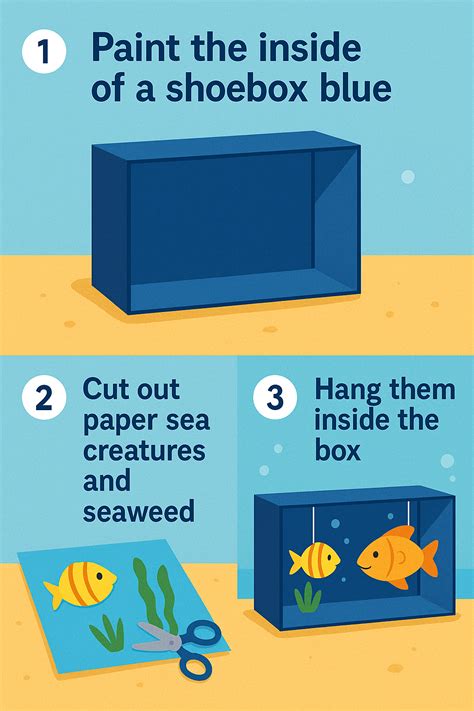 1 Paint the inside of a shoebox blue

2 Cut out paper sea creatures and seaweed

3 Hang them inside the box