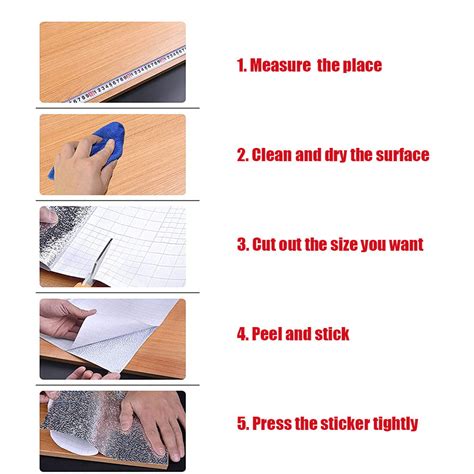 1. Measure the place

2. Clean and dry the surface

3. Cut out the size you want

4. Peel and stick

5. Press the sticker tightly