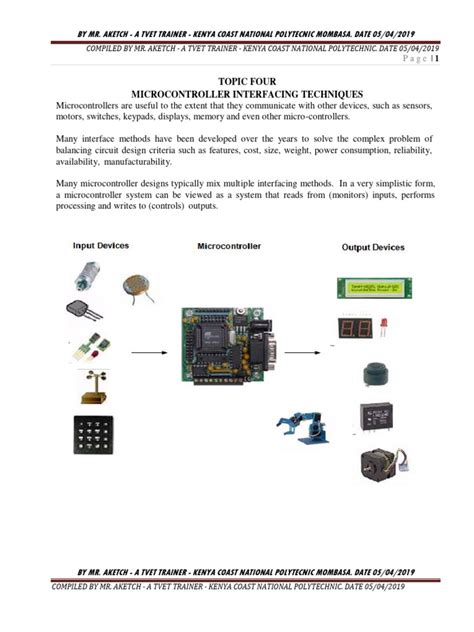 BY MR. AKETCH - A TVET TRAINER - KENYA COAST NATIONAL POLYTECNIC MOMBASA. DATE 05/04/2019

COMPILED BY MR. AKETCH - A TVET TRAINER - KENYA COAST NATIONAL POLYTECHNIC. DATE 05/04/2019

Page | 1

TOPIC FOUR
MICROCONTROLLER INTERFACING TECHNIQUES

Microcontrollers are useful to the extent that they communicate with other devices, such as sensors, motors, switches, keypads, displays, memory and even other micro-controllers.

Many interface methods have been developed over the years to solve the complex problem of balancing circuit design criteria such as features, cost, size, weight, power consumption, reliability, availability, manufacturability.

Many microcontroller designs typically mix multiple interfacing methods. In a very simplistic form, a microcontroller system can be viewed as a system that reads from (monitors) inputs, performs processing and writes to (controls) outputs.

Input Devices

Microcontroller

Output Devices

BY MR. AKETCH - A TVET TRAINER - KENYA COAST NATIONAL POLYTECNIC MOMBASA. DATE 05/04/2019

COMPILED BY MR. AKETCH - A TVET TRAINER - KENYA COAST NATIONAL POLYTECHNIC. DATE 05/04/2019