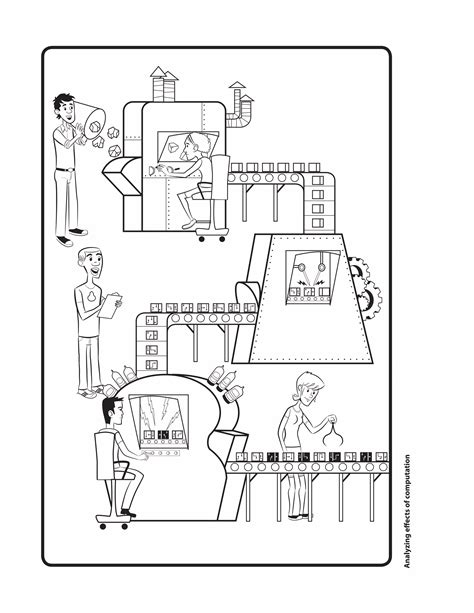 Analyzing effects of computation