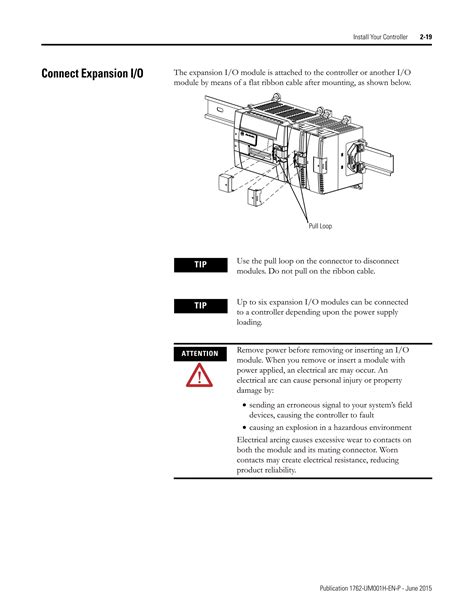 Install Your Controller 2-19

Connect Expansion I/O

The expansion I/O module is attached to the controller or another I/O module by means of a flat ribbon cable after mounting, as shown below.

Pull Loop

TIP

Use the pull loop on the connector to disconnect modules. Do not pull on the ribbon cable.

TIP

Up to six expansion I/O modules can be connected to a controller depending upon the power supply loading.

ATTENTION

Remove power before removing or inserting an I/O module. When you remove or insert a module with power applied, an electrical arc may occur. An electrical arc can cause personal injury or property damage by:

• sending an erroneous signal to your system's field devices, causing the controller to fault

• causing an explosion in a hazardous environment

Electrical arcing causes excessive wear to contacts on both the module and its mating connector. Worn contacts may create electrical resistance, reducing product reliability.

Publication 1762-UM001H-EN-P - June 2015