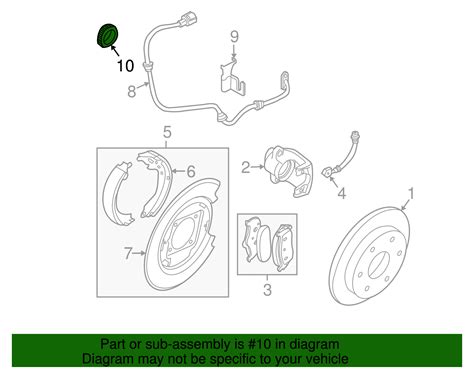 10
9
8
5
6
2
4
1
7
3

Part or sub-assembly is #10 in diagram
Diagram may not be specific to your vehicle