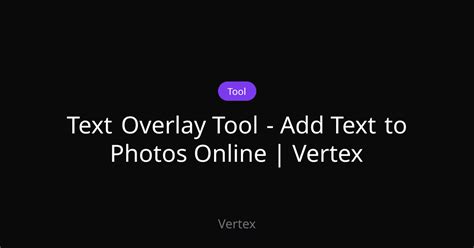 Tool

Text Overlay Tool - Add Text to Photos Online | Vertex

Vertex