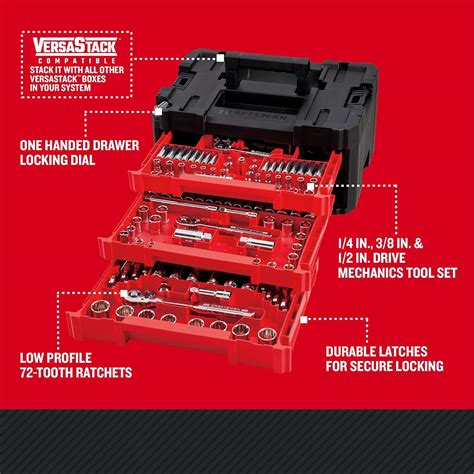 VERSASTACK
COMPATIBLE
STACK IT WITH ALL OTHER VERSASTACK™ BOXES IN YOUR SYSTEM

CRAFTSMAN

ONE HANDED DRAWER LOCKING DIAL

1/4 IN., 3/8 IN. & 1/2 IN. DRIVE MECHANICS TOOL SET

LOW PROFILE 72-TOOTH RATCHETS

DURABLE LATCHES FOR SECURE LOCKING